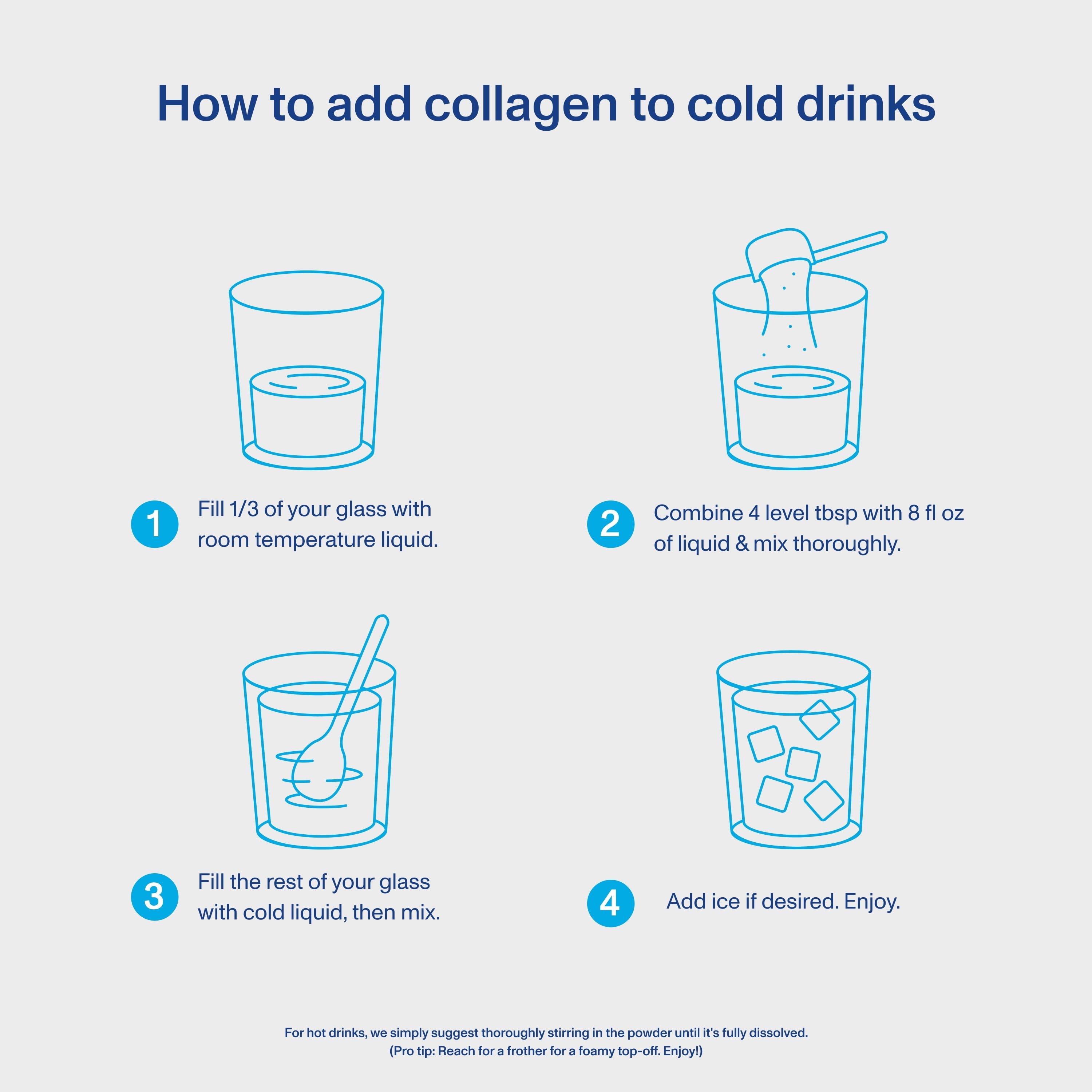 How to add collagen to cold drinks

1 Fill 1/3 of your glass with room temperature liquid.

2 Combine 4 level tbsp with 8 fl oz of liquid & mix thoroughly.

3 Fill the rest of your glass with cold liquid, then mix.

4 Add ice if desired. Enjoy.

For hot drinks, we simply suggest thoroughly stirring in the powder until it's fully dissolved.
(Pro tip: Reach for a frother for a foamy top-off. Enjoy!)